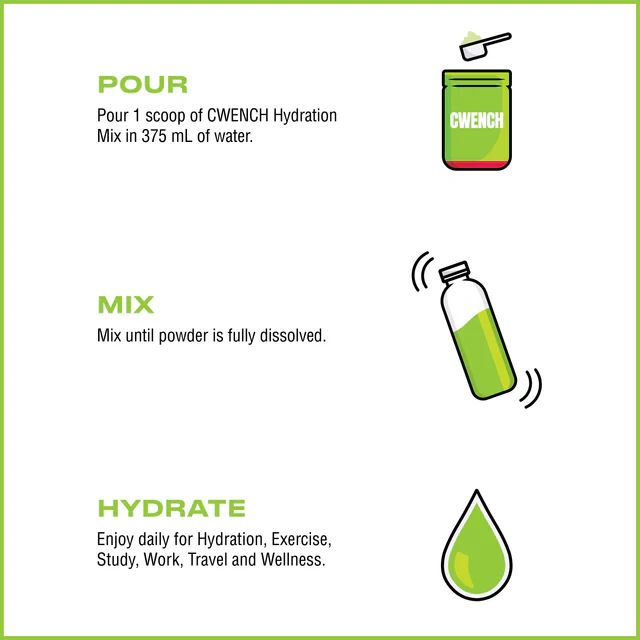 POUR
Pour 1 scoop of CWENCH Hydration Mix in 375 mL of water.

CWENCH

MIX
Mix until powder is fully dissolved.

HYDRATE
Enjoy daily for Hydration, Exercise, Study, Work, Travel and Wellness.