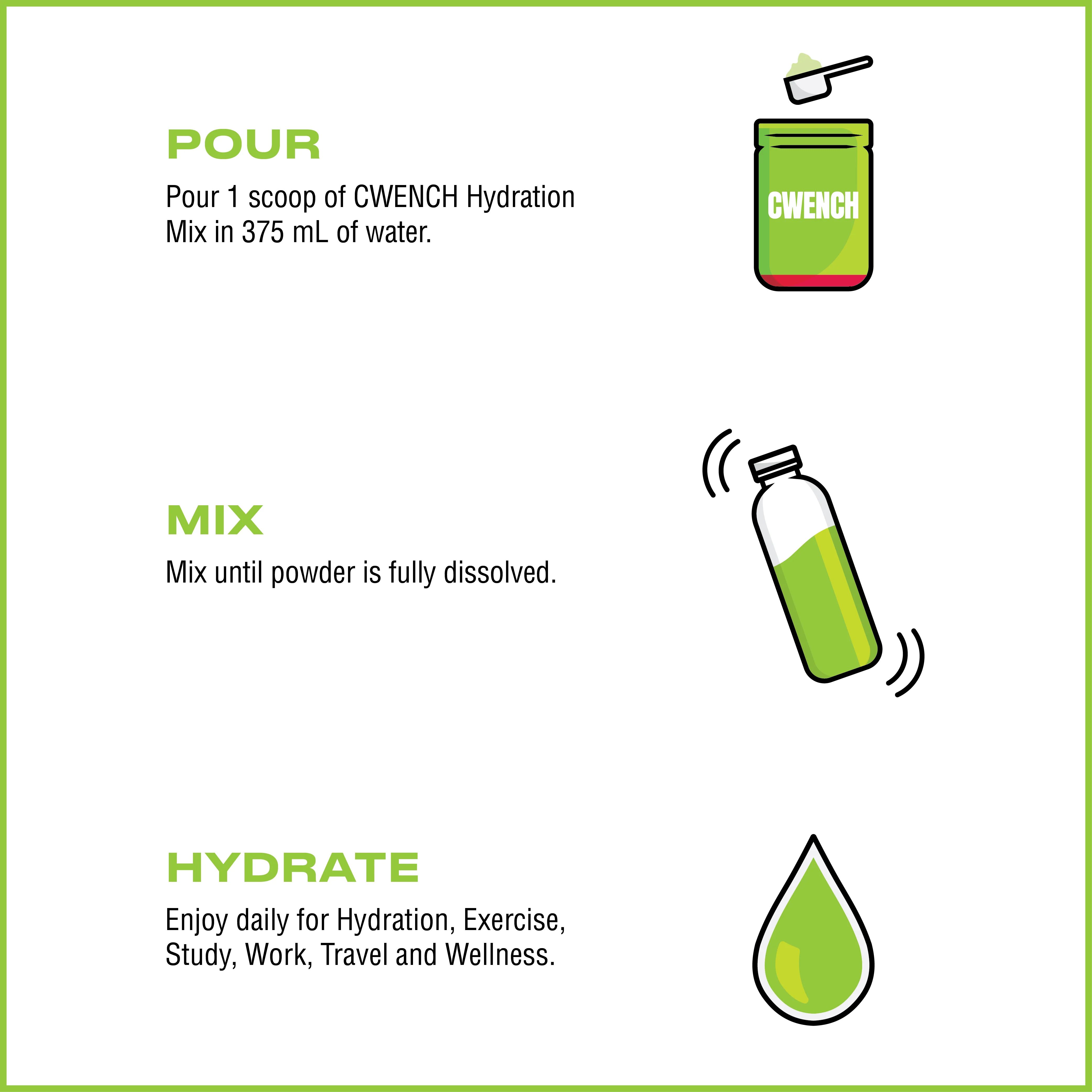 POUR

Pour 1 scoop of CWENCH Hydration Mix in 375 mL of water.

CWENCH

MIX

Mix until powder is fully dissolved.

HYDRATE

Enjoy daily for Hydration, Exercise, Study, Work, Travel and Wellness.